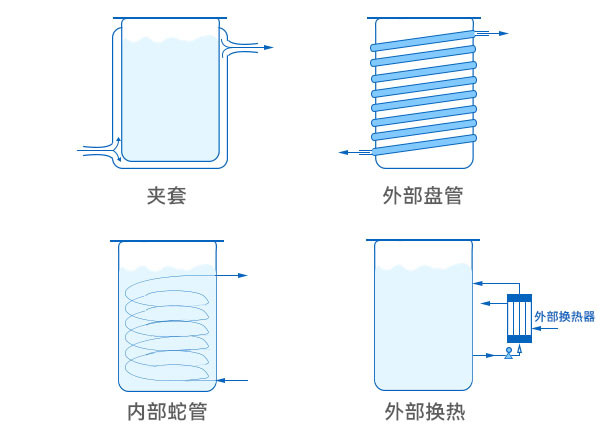 夹套

外部盘管

内部蛇管

外部换热器

外部换热